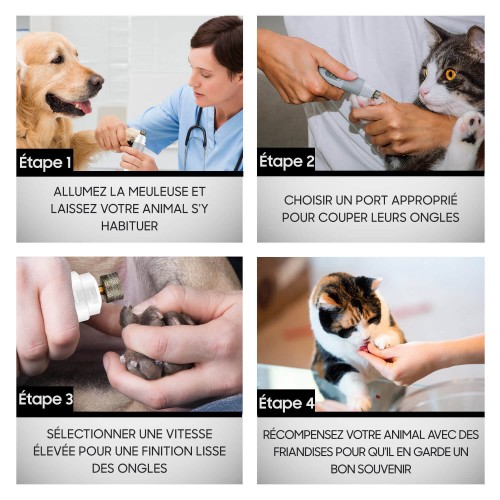 Étape 1

ALLUMEZ LA MEULEUSE ET LAISSEZ VOTRE ANIMAL S'Y HABITUER

Étape 2

CHOISIR UN PORT APPROPRIÉ POUR COUPER LEURS ONGLES

Étape 3

SÉLECTIONNER UNE VITESSE ÉLEVÉE POUR UNE FINITION LISSE DES ONGLES

Étape 4

RÉCOMPENSEZ VOTRE ANIMAL AVEC DES FRIANDISES POUR QU'IL EN GARDE UN BON SOUVENIR